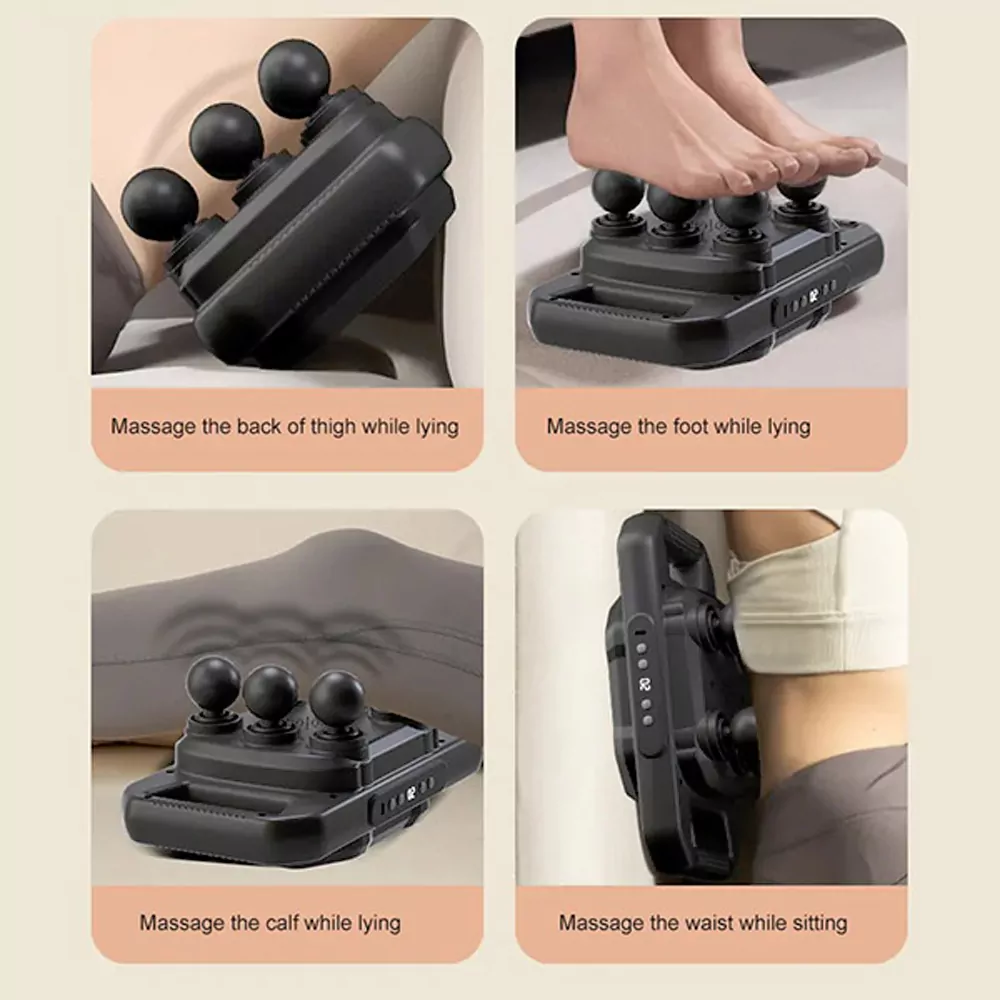 Massage the back of thigh while lying

Massage the foot while lying

Massage the calf while lying

Massage the waist while sitting